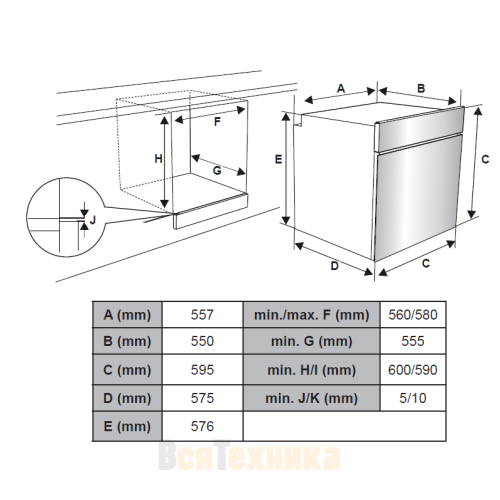 F
H
G
J
A
B
E
C
D
C

| A (mm) | 557 | min./max. F (mm) | 560/580 |
|---|---|---|---|
| B (mm) | 550 | min. G (mm) | 555 |
| C (mm) | 595 | min. H/I (mm) | 600/590 |
| D (mm) | 575 | min. J/K (mm) | 5/10 |
| E (mm) | 576 | | |

ВсяТехника