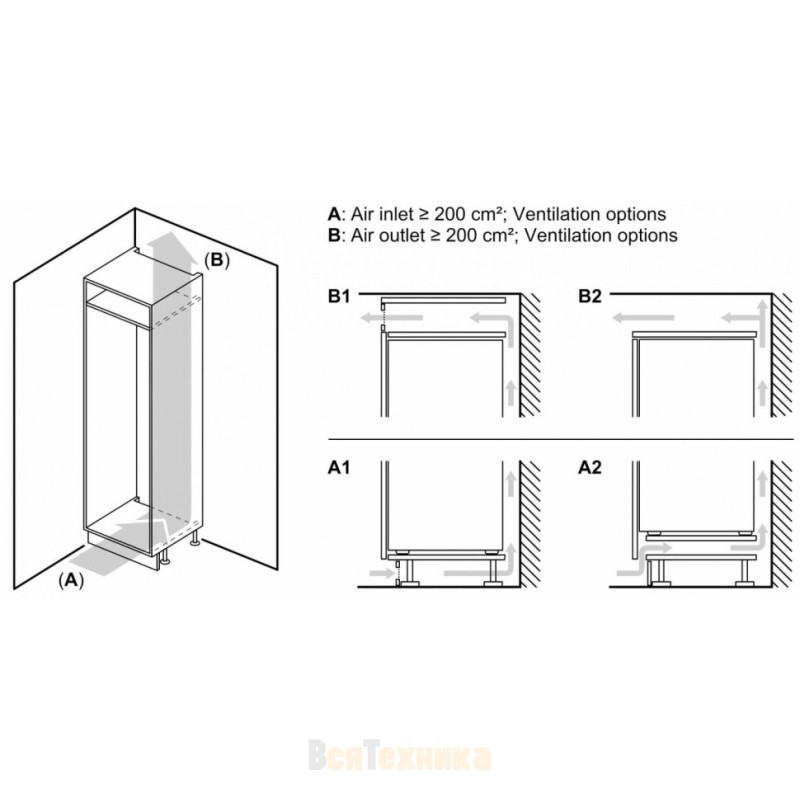 (B)

(A)

A: Air inlet ≥ 200 cm²; Ventilation options
B: Air outlet ≥ 200 cm²; Ventilation options

B1

B2

A1

A2

ВсяТехника