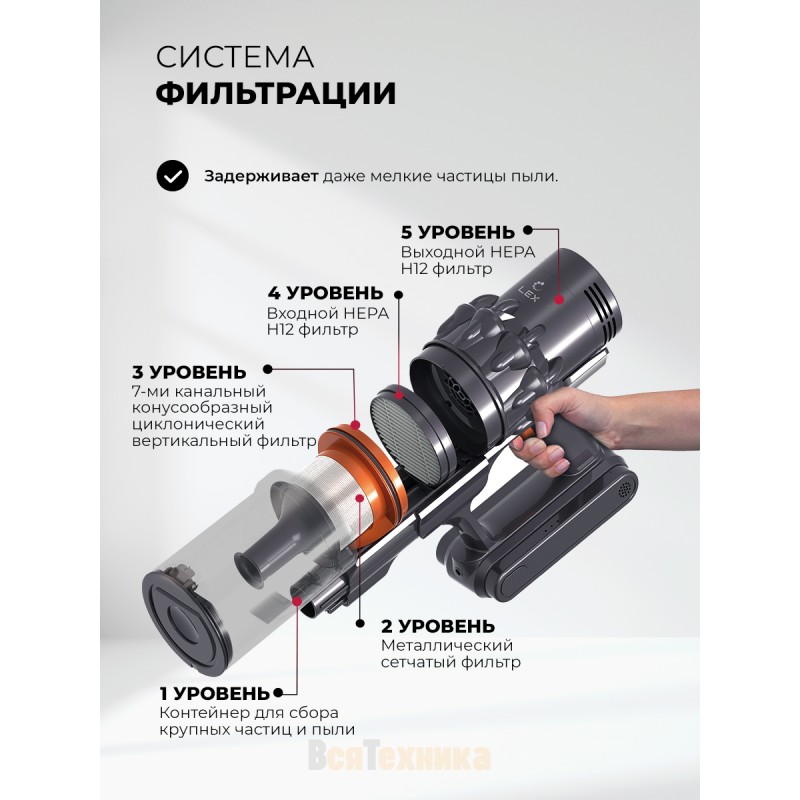 СИСТЕМА
ФИЛЬТРАЦИИ

Задерживает даже мелкие частицы пыли.

5 УРОВЕНЬ
Выходной HEPA H12 фильтр

LEX

4 УРОВЕНЬ
Входной HEPA H12 фильтр

3 УРОВЕНЬ
7-ми канальный конусообразный циклонический вертикальный фильтр

2 УРОВЕНЬ
Металлический сетчатый фильтр

1 УРОВЕНЬ
Контейнер для сбора крупных частиц и пыли

ВсяТехника