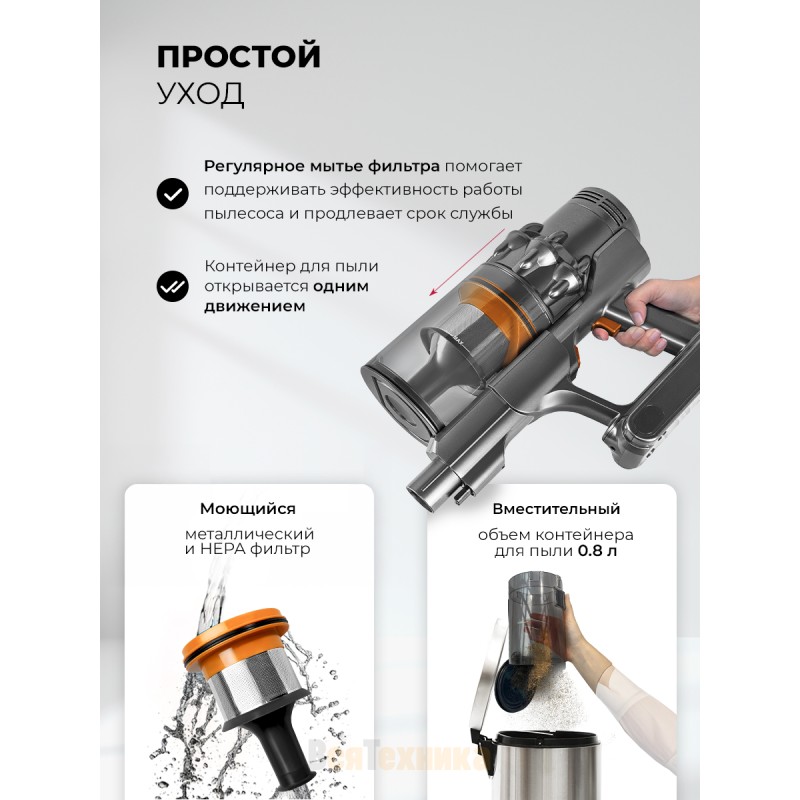 ПРОСТОЙ
УХОД

Регулярное мытье фильтра помогает поддерживать эффективность работы пылесоса и продлевает срок службы

Контейнер для пыли открывается одним движением

Моющийся
металлический и HEPA фильтр

Вместительный
объем контейнера для пыли 0.8 л

ВсяТехника