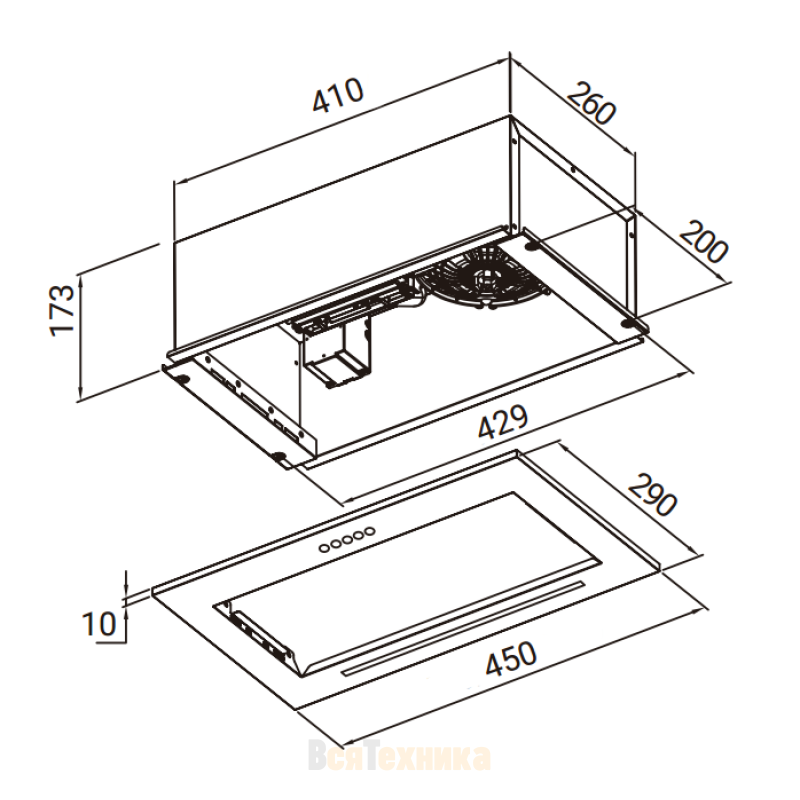 410
260
200
173
429
290
10
450
ВсяТехника