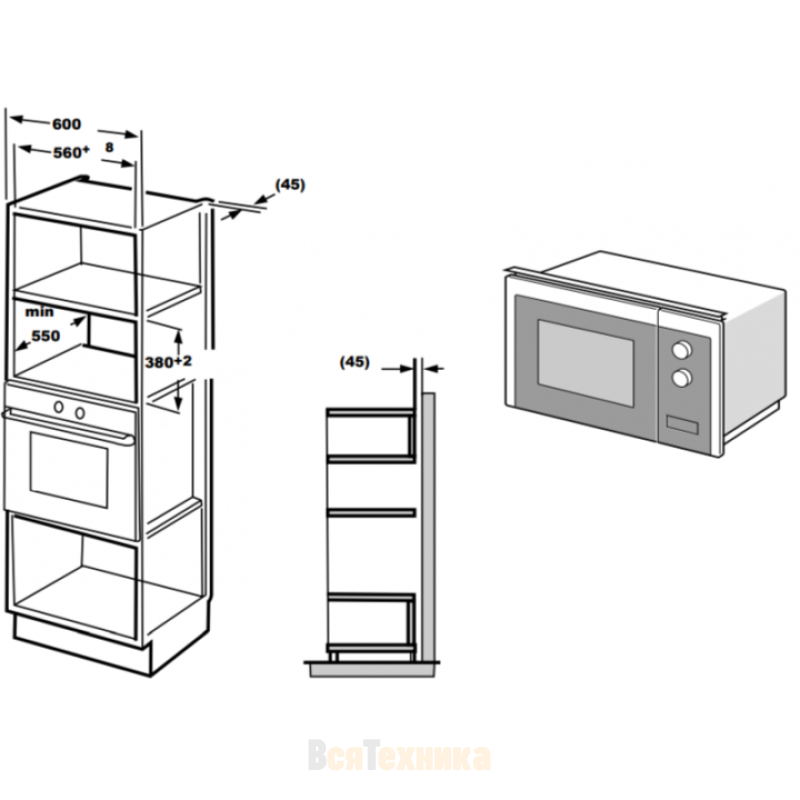 600
560+
8
(45)
min
550
380+2
(45)
ВсяТехника