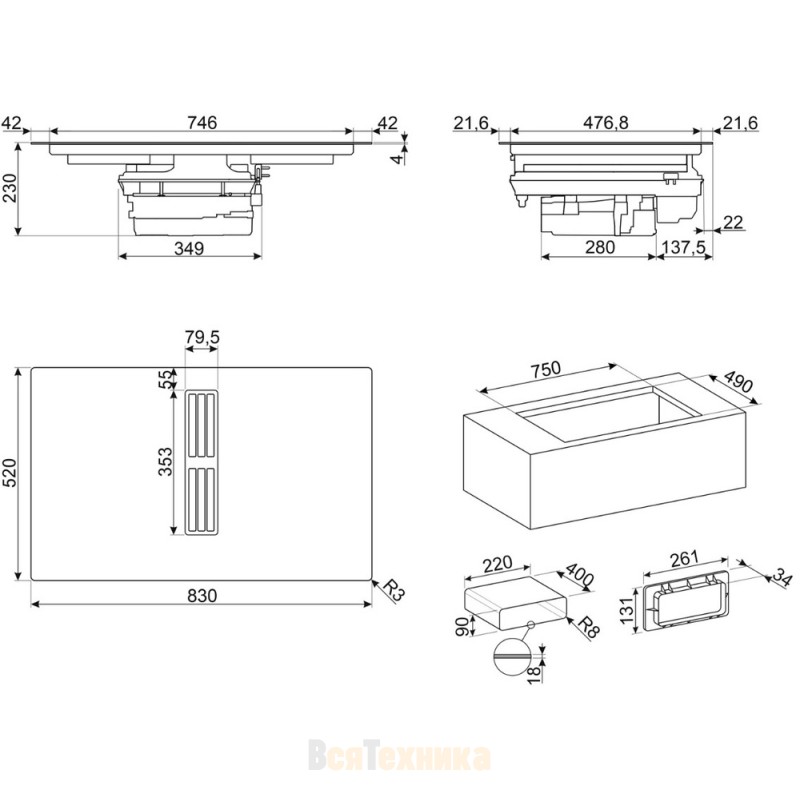 42
746
42
4
230
349
21,6
476,8
21,6
22
280
137,5
79,5
55
353
520
830
R3
750
490
220
400
90
R8
18
261
34
131
ВсяТехника